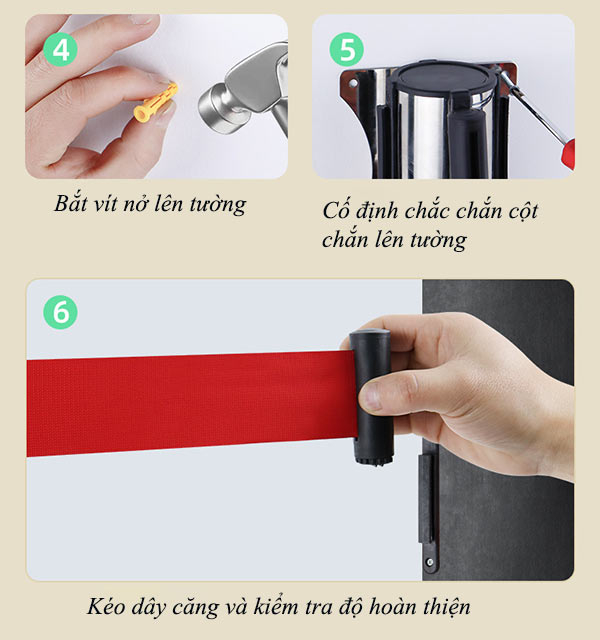 4

Bắt vít nở lên tường

5

Cố định chắc chắn cột chắn lên tường

6

Kéo dây căng và kiểm tra độ hoàn thiện